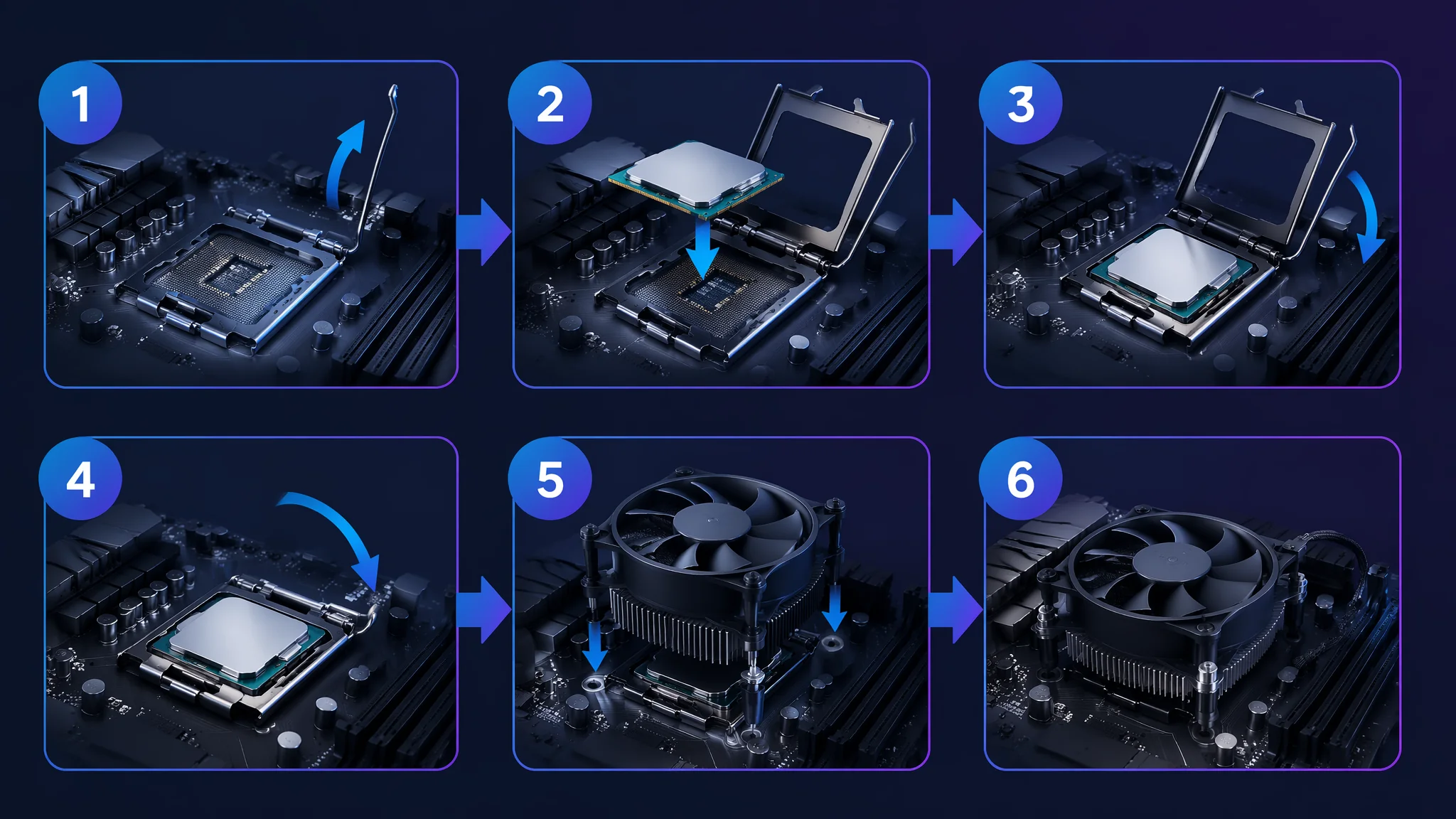 1

2

3

4

5

6