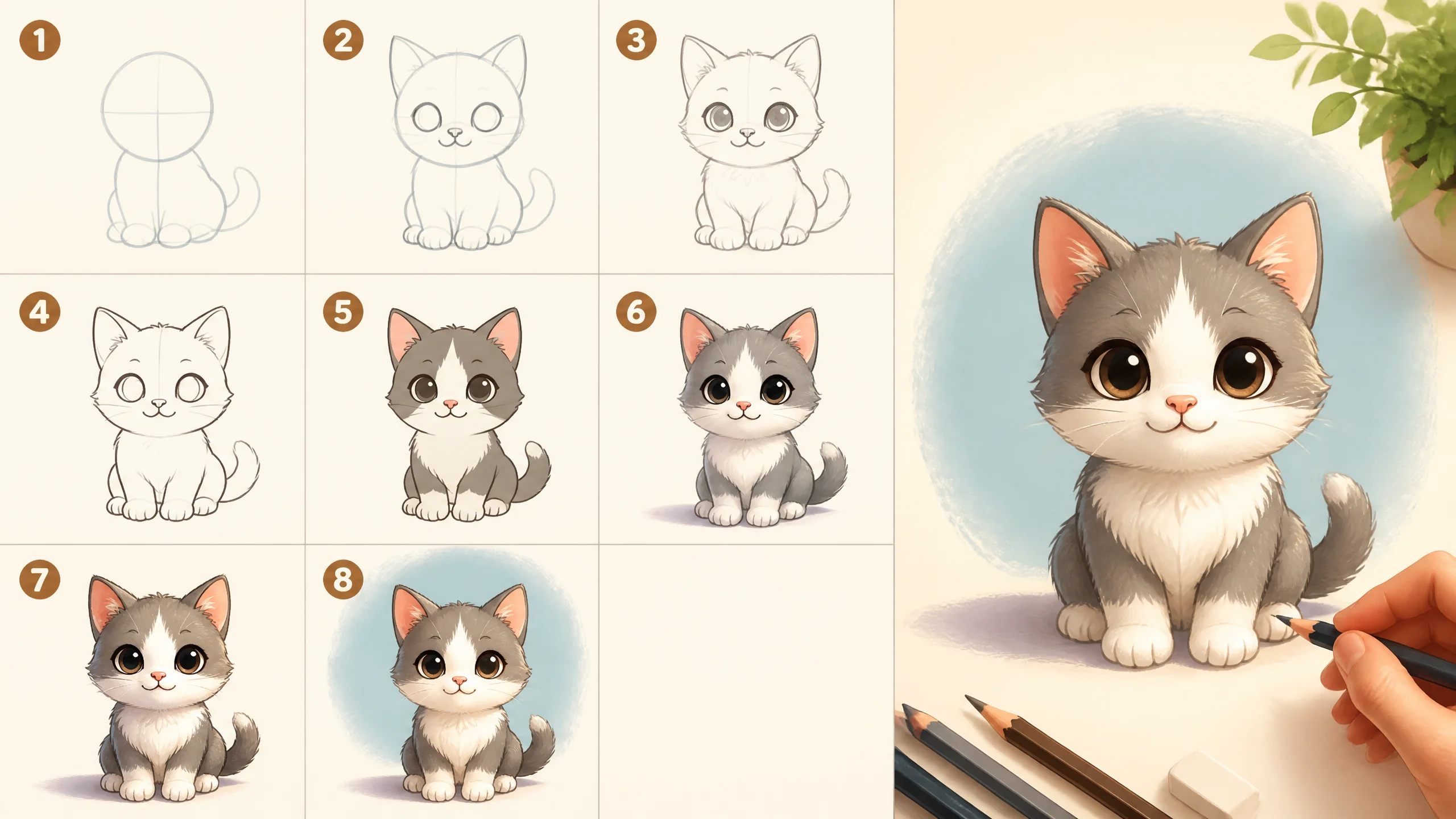 1

2

3

4

5

6

7

8