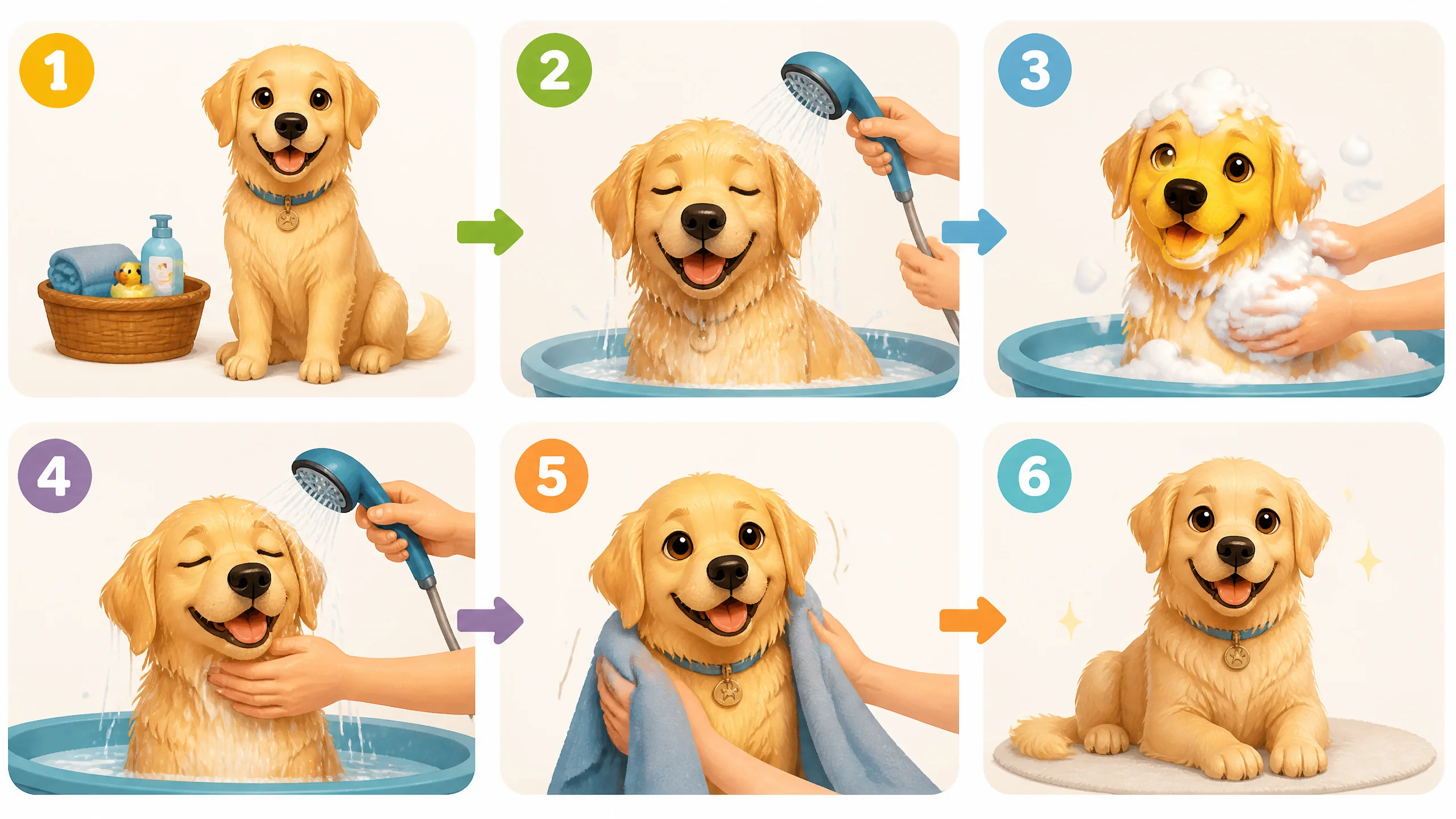 1

2

3

4

5

6